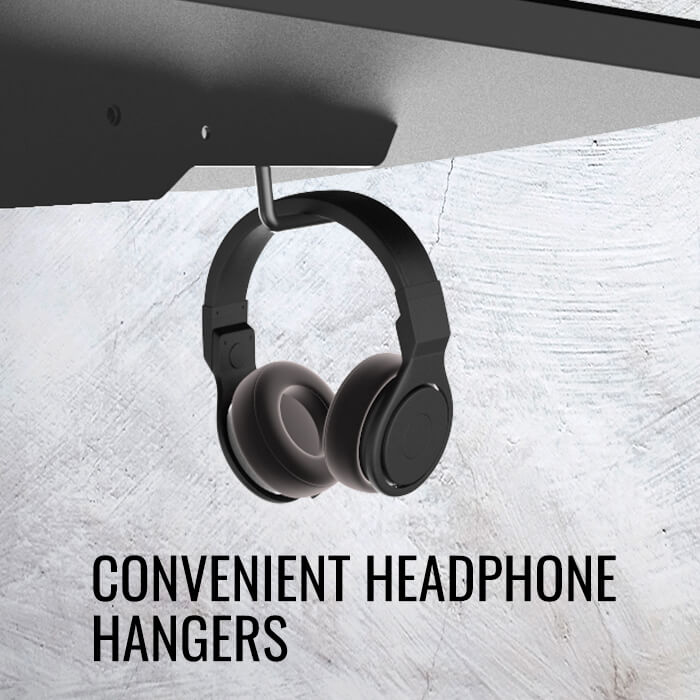 CONVENIENT HEADPHONE HANGERS