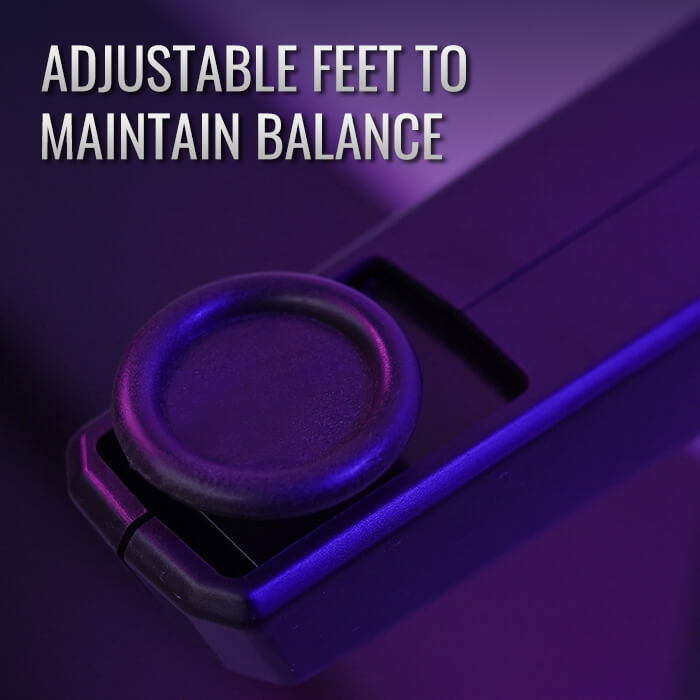 ADJUSTABLE FEET TO MAINTAIN BALANCE