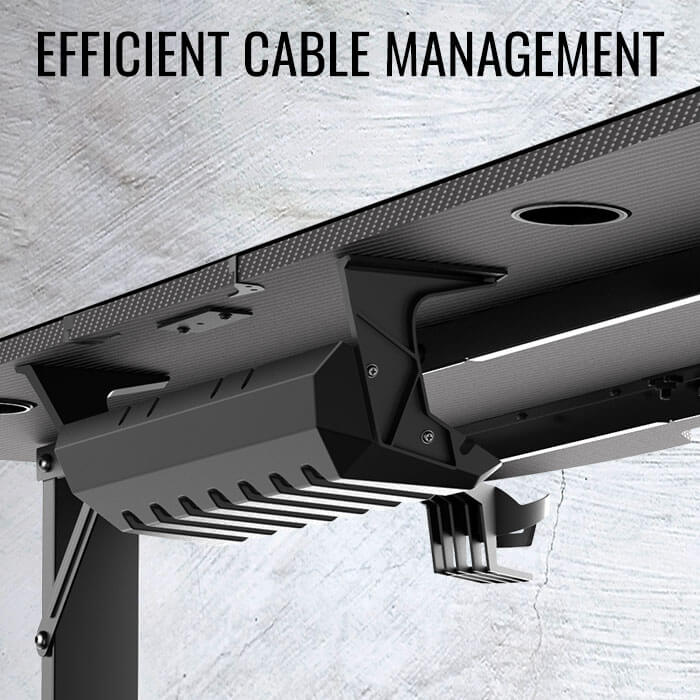 EFFICIENT CABLE MANAGEMENT