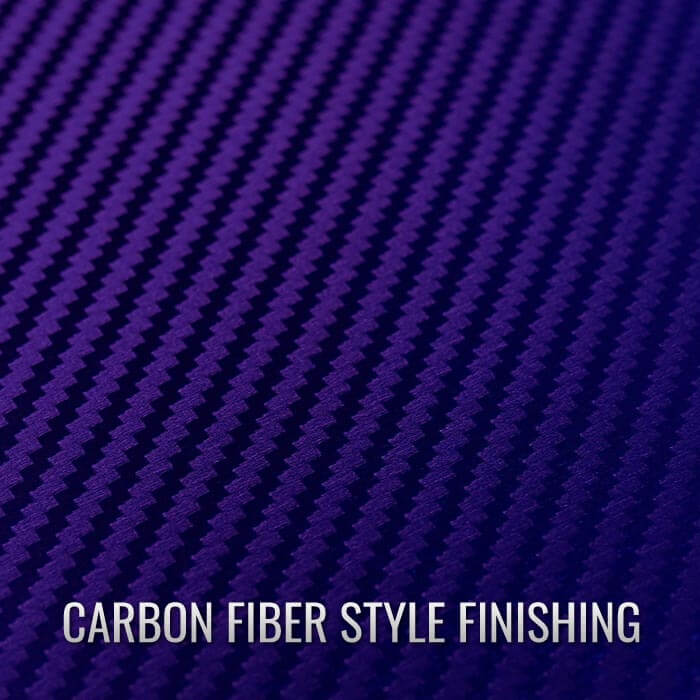 CARBON FIBER STYLE FINISHING