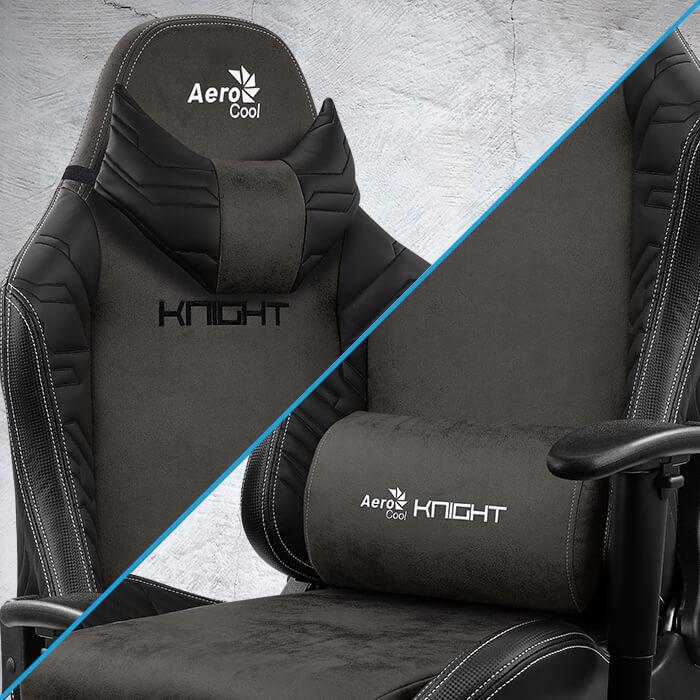 Aero Cool

KNIGHT

Aero Cool KNIGHT