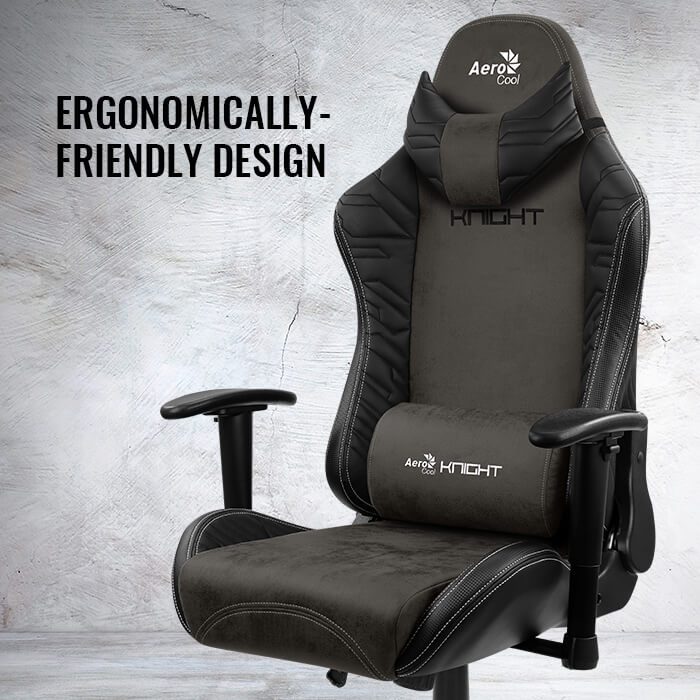 ERGONOMICALLY-FRIENDLY DESIGN

Aero Cool

KNIGHT

Aero Cool KNIGHT