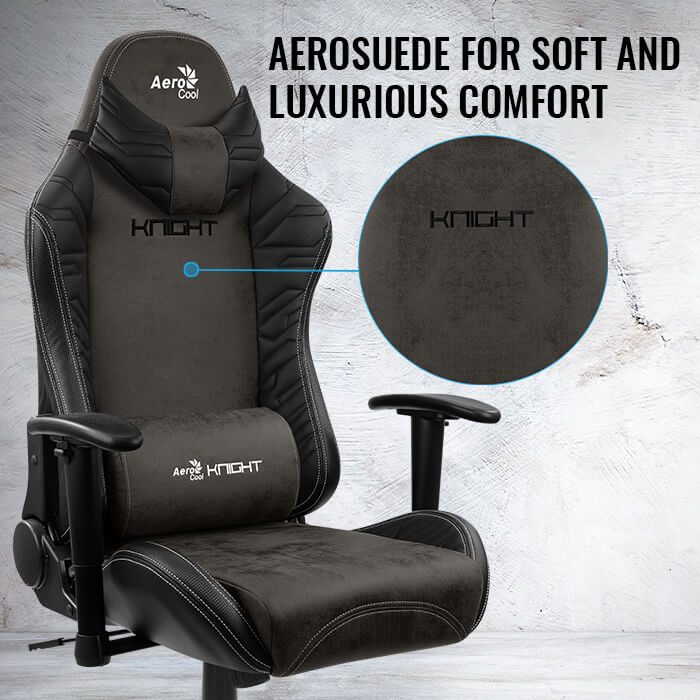 AEROSUEDE FOR SOFT AND LUXURIOUS COMFORT

Aero Cool

KNIGHT

KNIGHT

Aero Cool KNIGHT