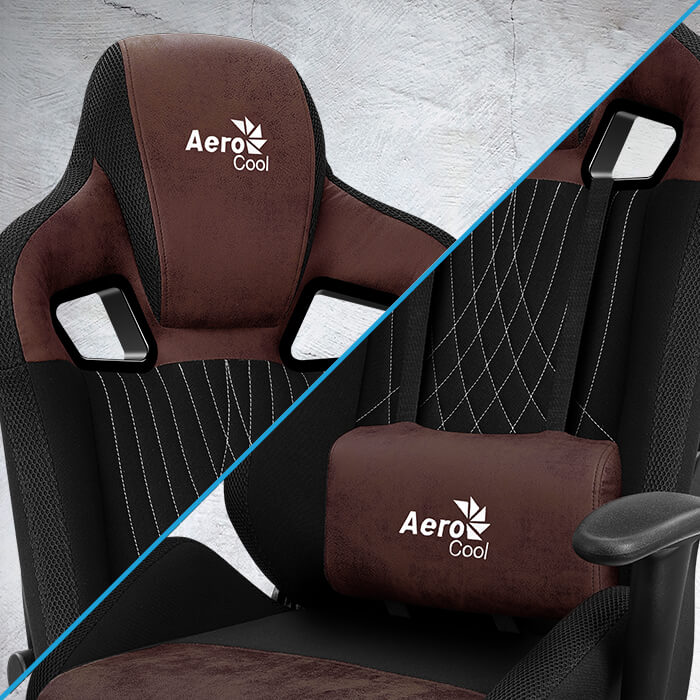 Aero Cool

Aero Cool