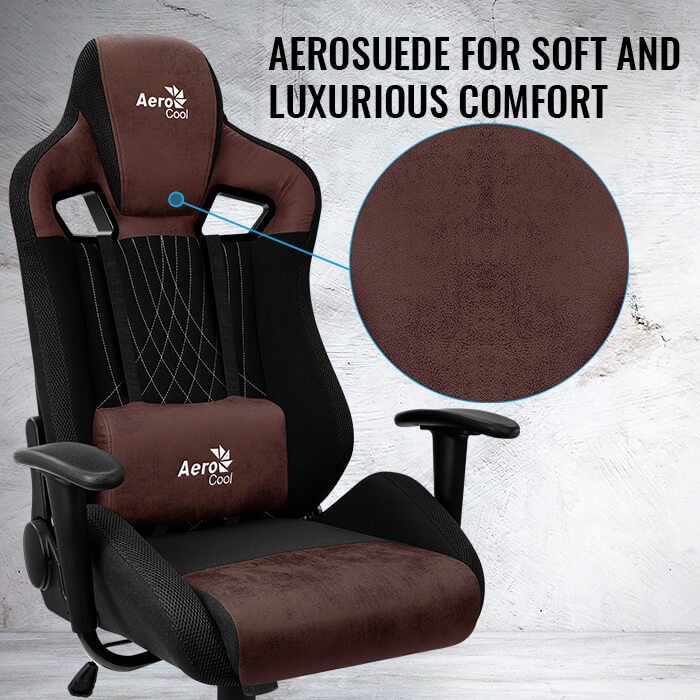 AEROSUEDE FOR SOFT AND LUXURIOUS COMFORT

Aero Cool

Aero Cool