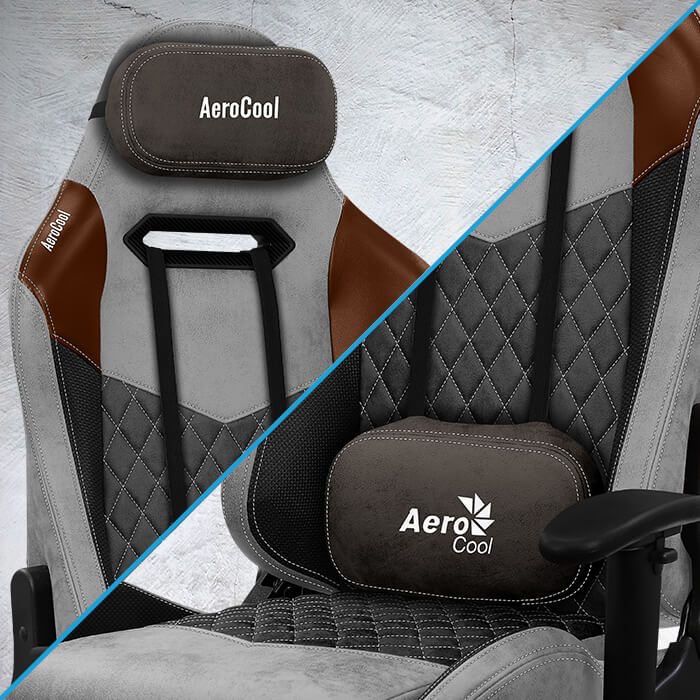 AeroCool

AeroCool

Aero
Cool