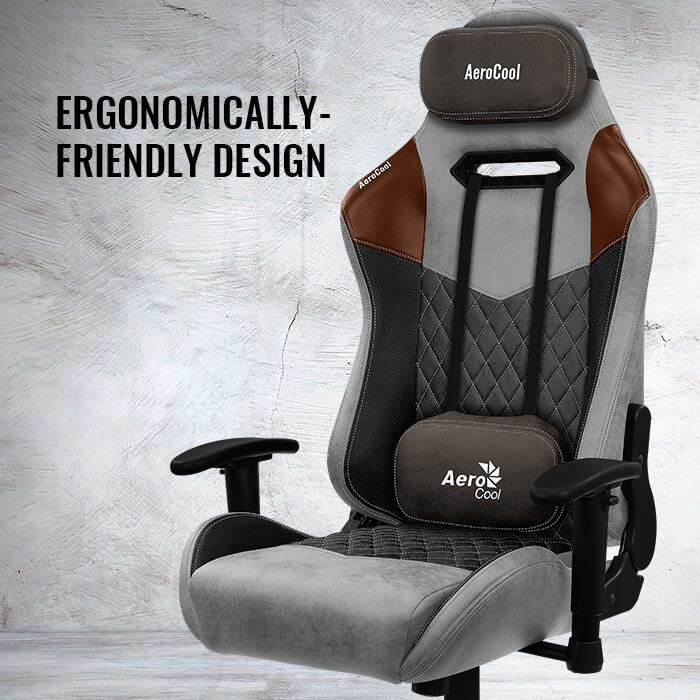 ERGONOMICALLY-FRIENDLY DESIGN

AeroCool

AeroCool

Aero Cool