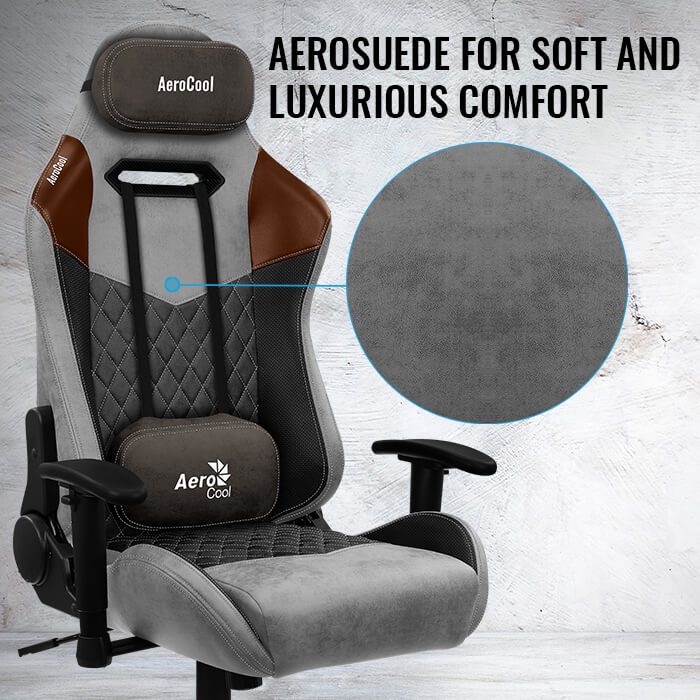 AEROSUEDE FOR SOFT AND LUXURIOUS COMFORT

AeroCool

AeroCool

Aero Cool