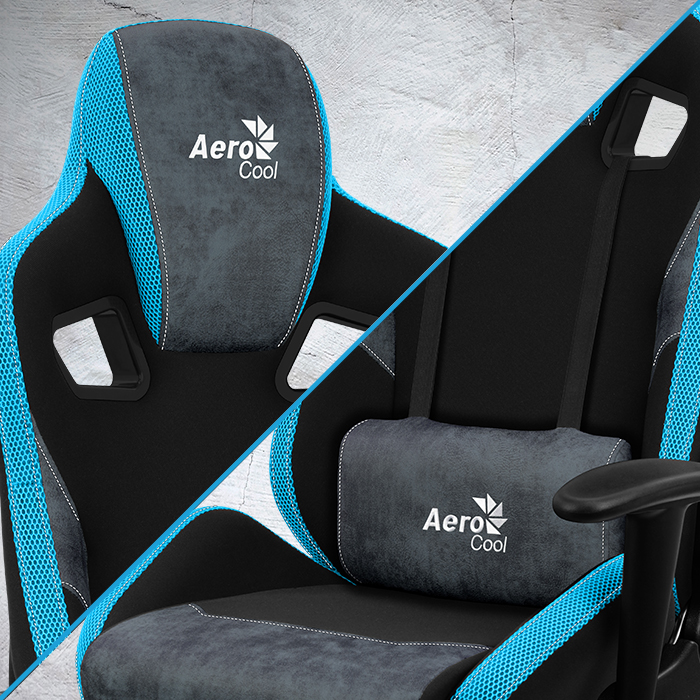 Aero Cool

Aero Cool