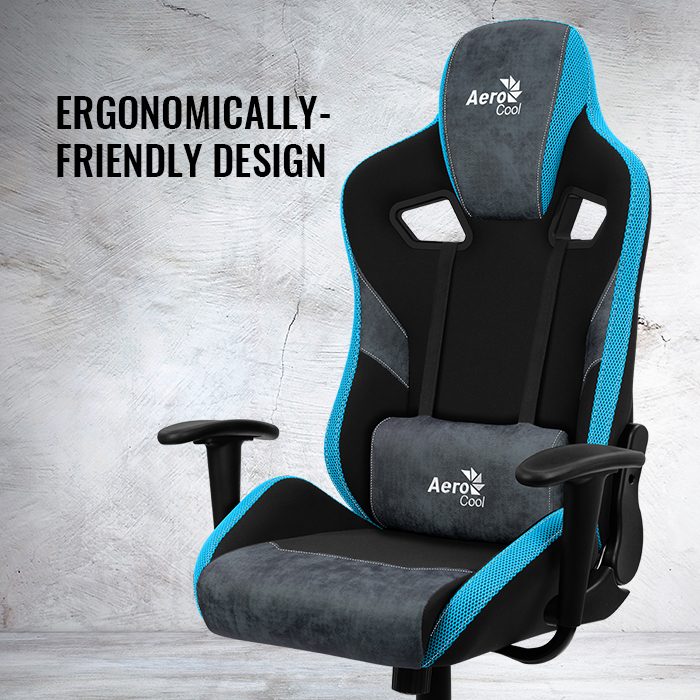 ERGONOMICALLY-FRIENDLY DESIGN

Aero Cool

Aero Cool