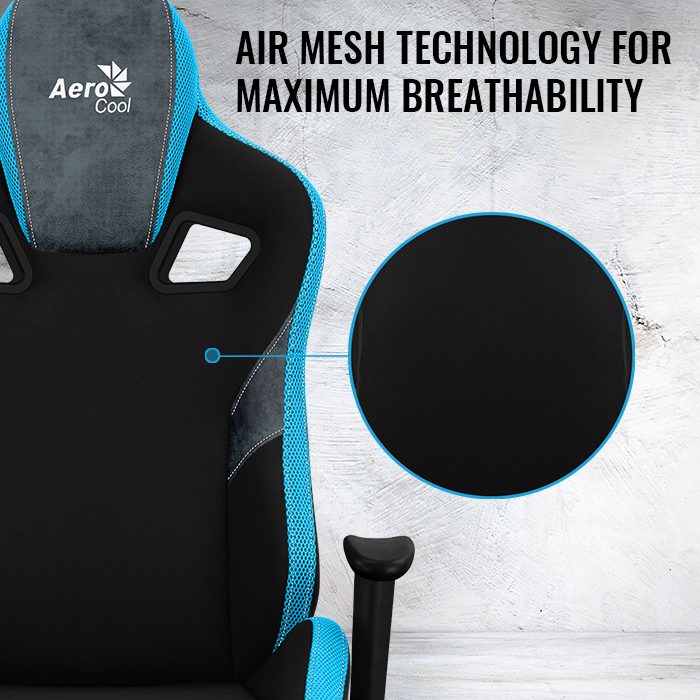 Aero
Cool

AIR MESH TECHNOLOGY FOR MAXIMUM BREATHABILITY