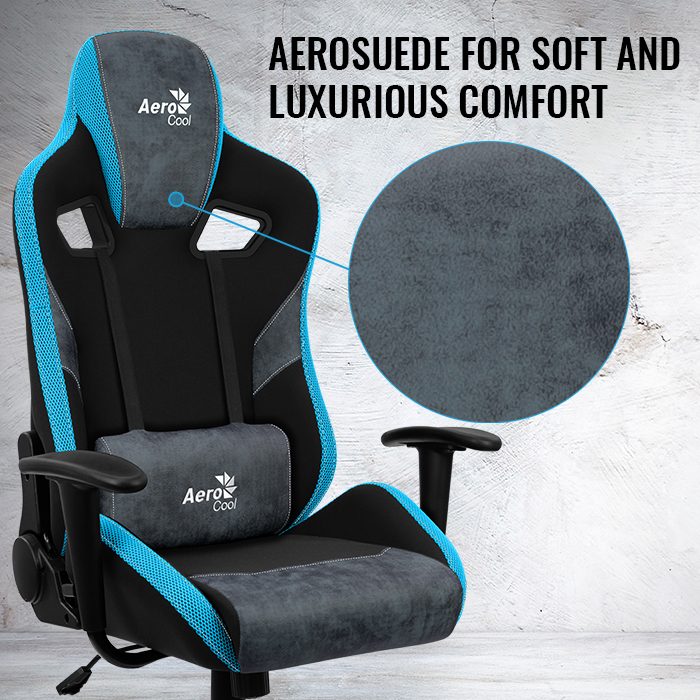 AEROSUEDE FOR SOFT AND LUXURIOUS COMFORT

Aero Cool

Aero Cool