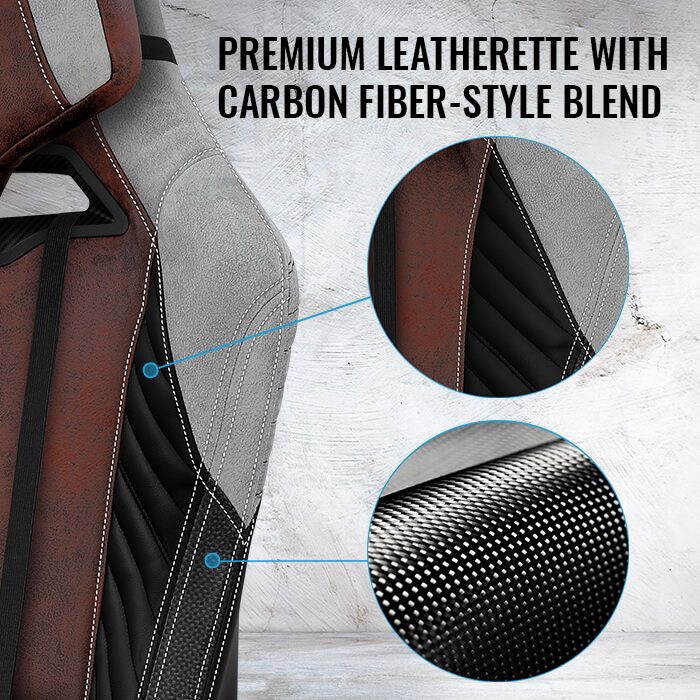 PREMIUM LEATHERETTE WITH CARBON FIBER-STYLE BLEND