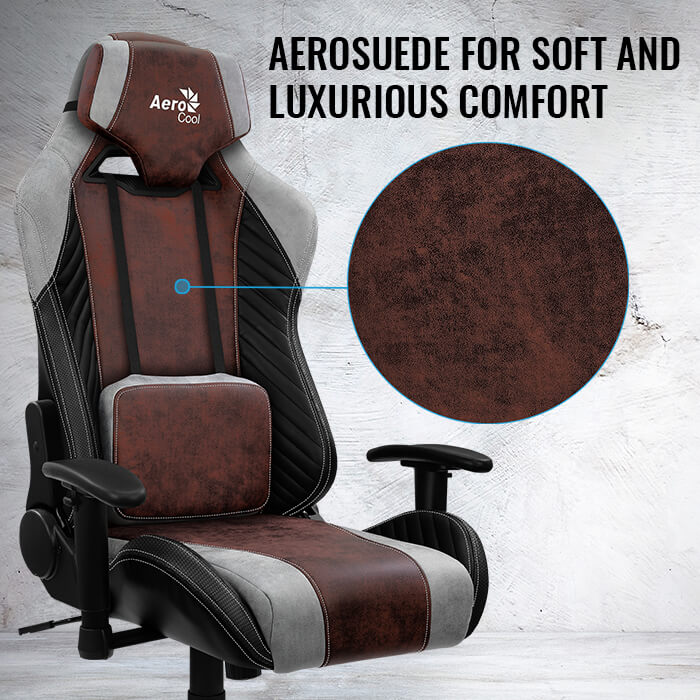 AEROSUEDE FOR SOFT AND LUXURIOUS COMFORT

Aero Cool