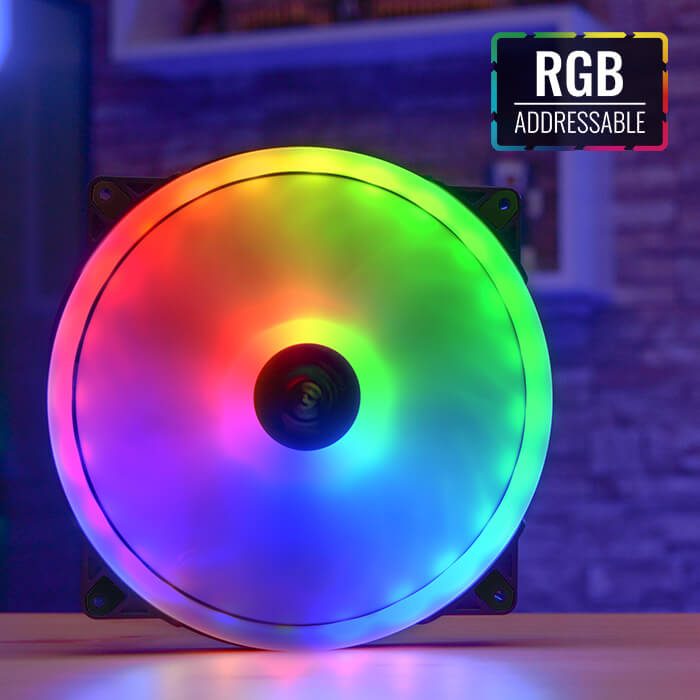 RGB
ADDRESSABLE