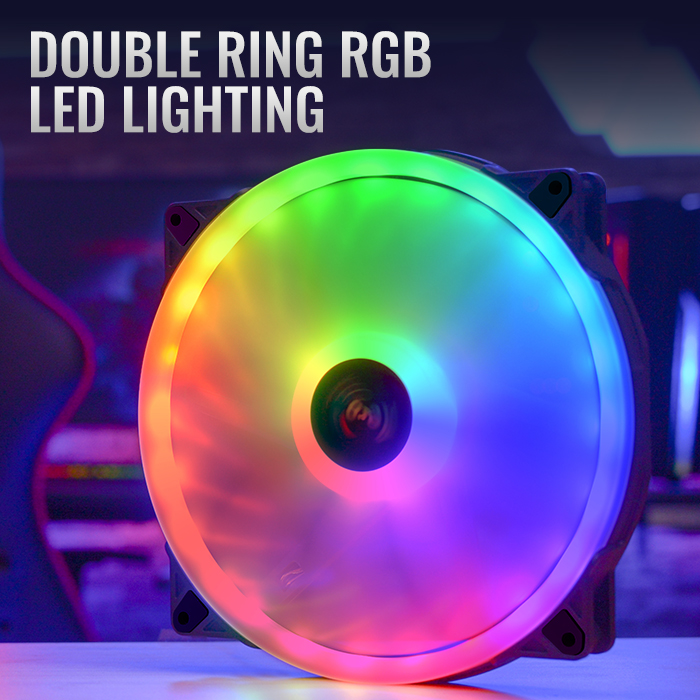 DOUBLE RING RGB LED LIGHTING