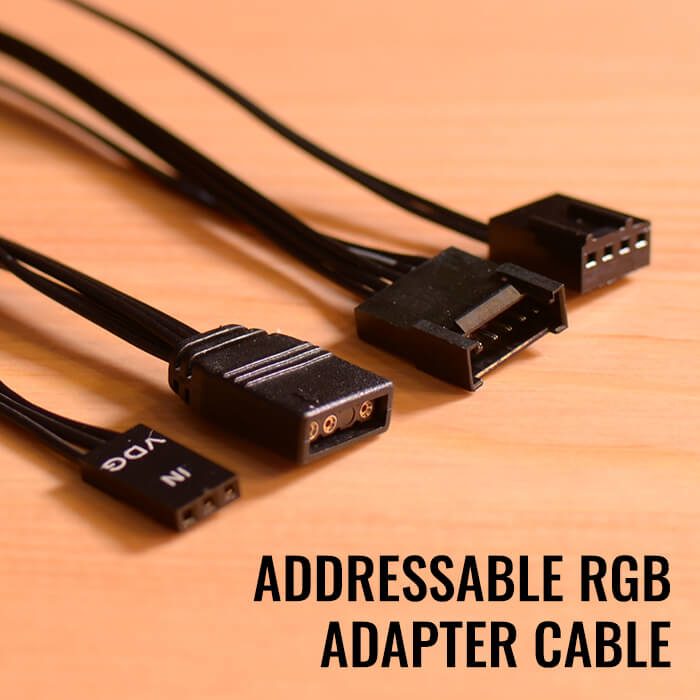 VDG
IN

ADDRESSABLE RGB
ADAPTER CABLE