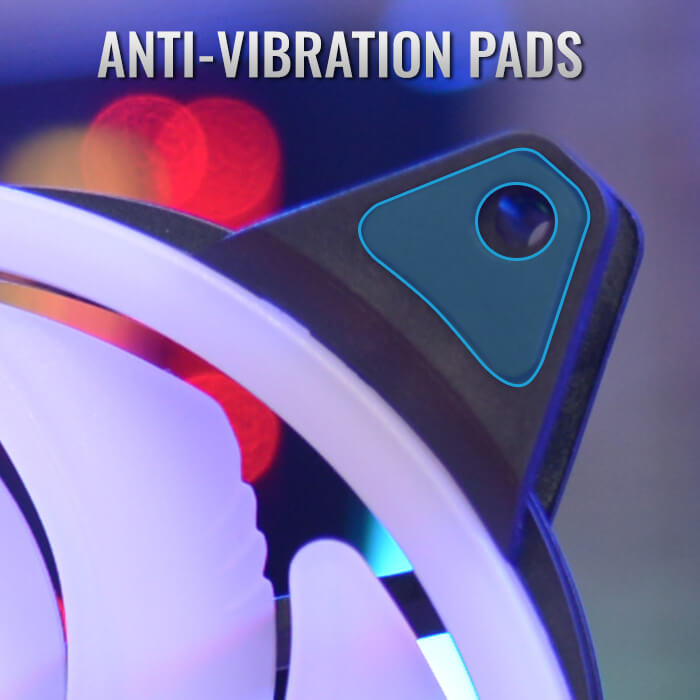 ANTI-VIBRATION PADS