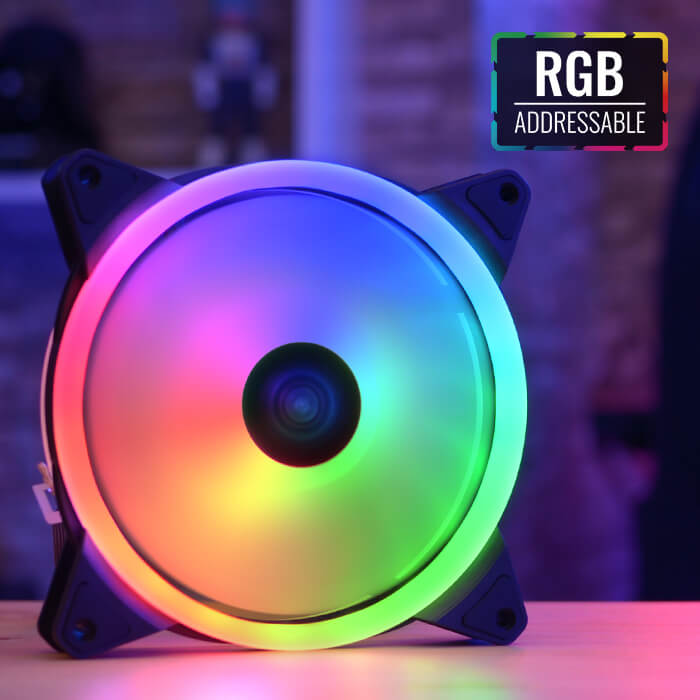 RGB
ADDRESSABLE