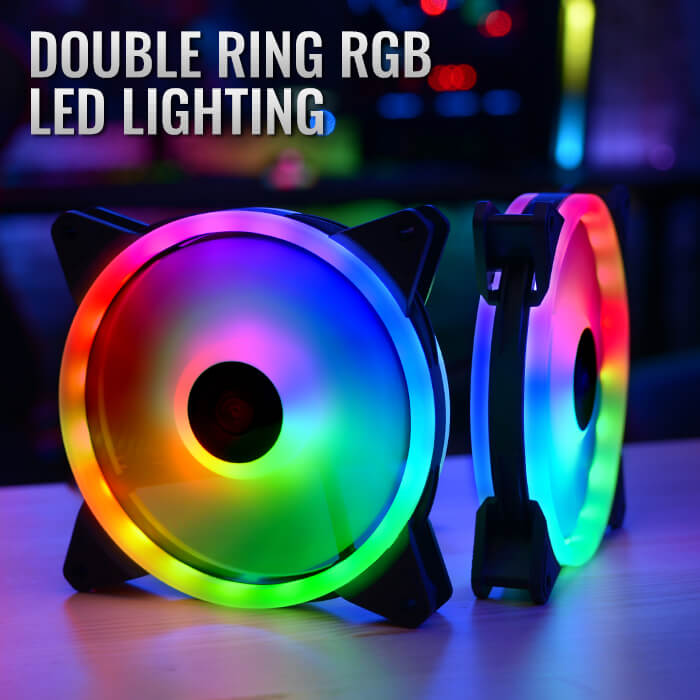 DOUBLE RING RGB
LED LIGHTING