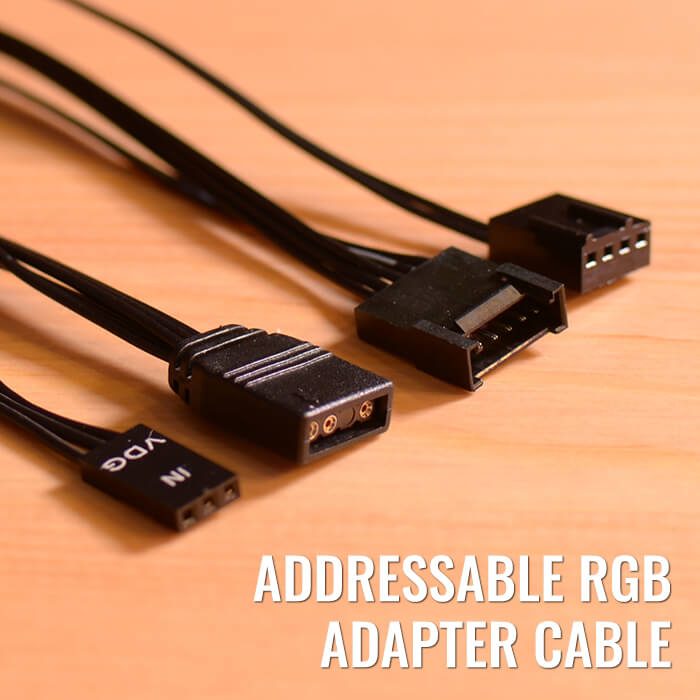 VDG
IN

ADDRESSABLE RGB
ADAPTER CABLE