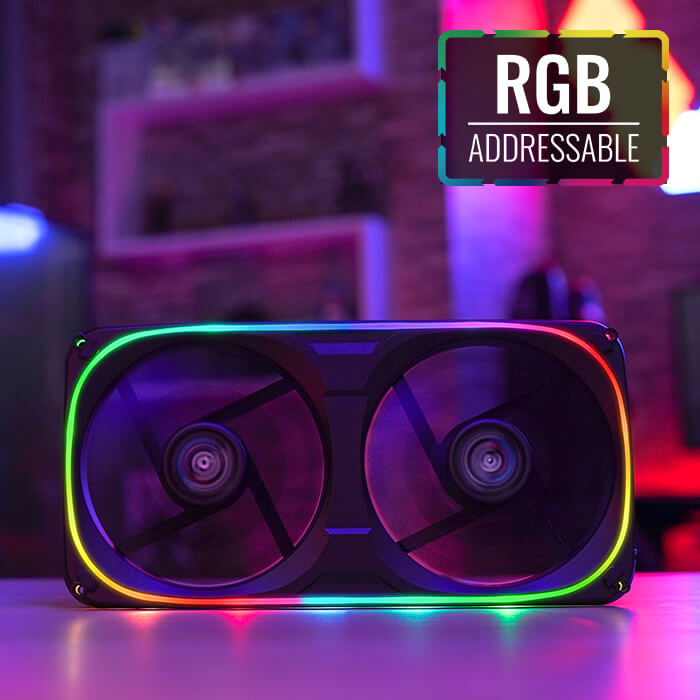 RGB
ADDRESSABLE