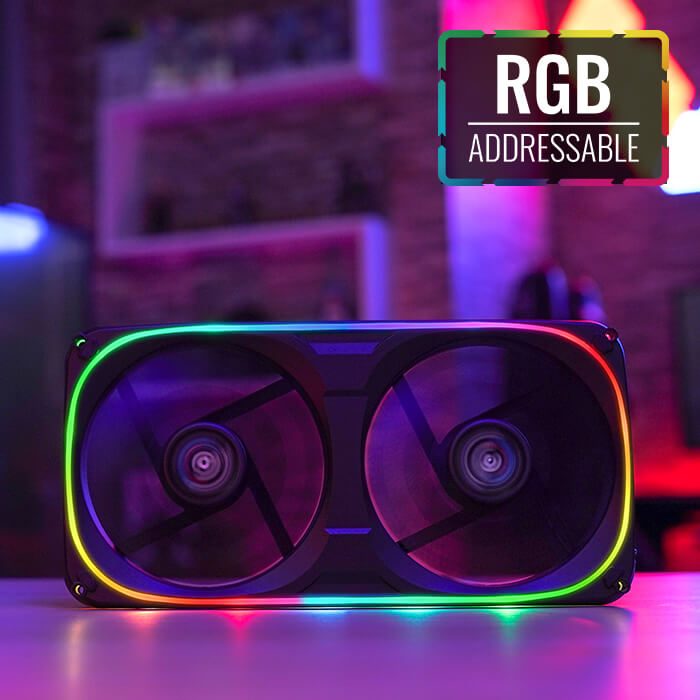 RGB
ADDRESSABLE