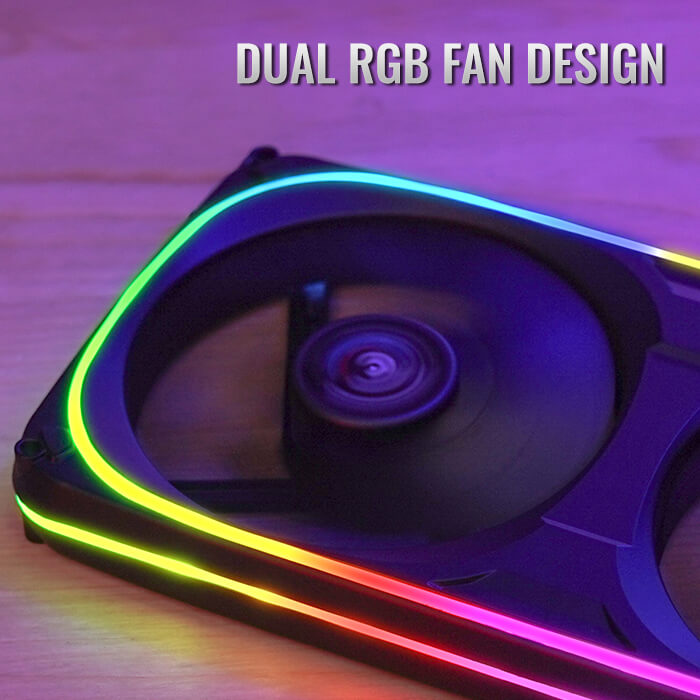 DUAL RGB FAN DESIGN