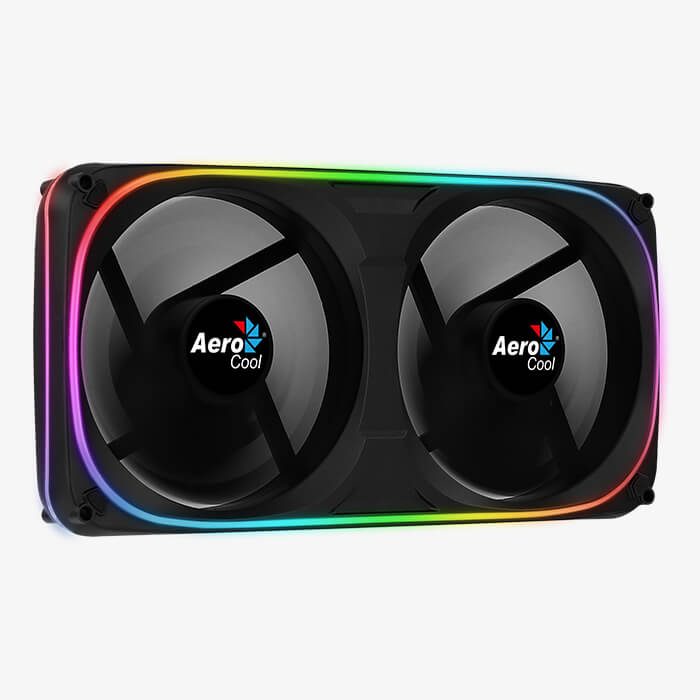 Aero Cool

Aero Cool