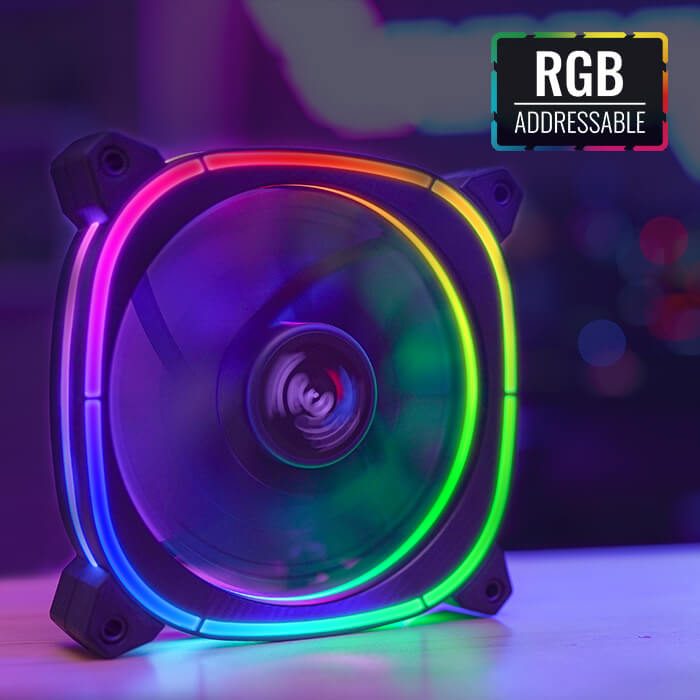 RGB
ADDRESSABLE