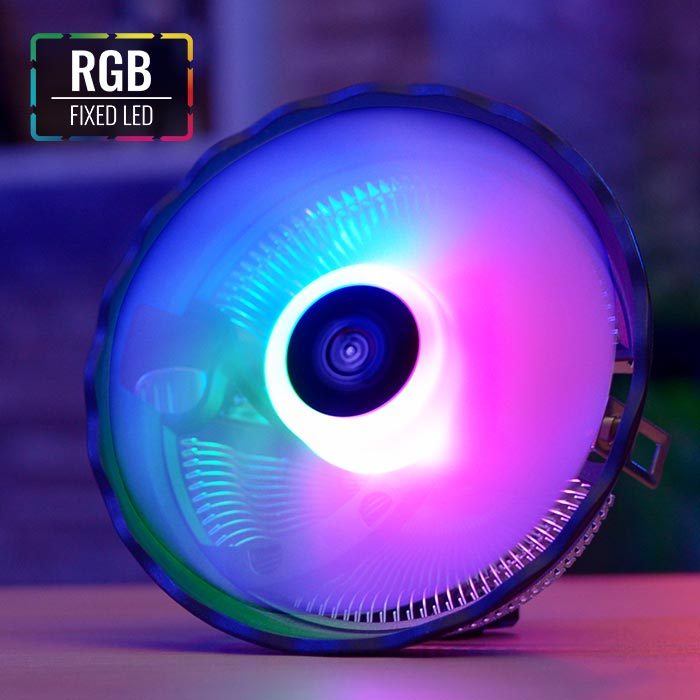 RGB
FIXED LED