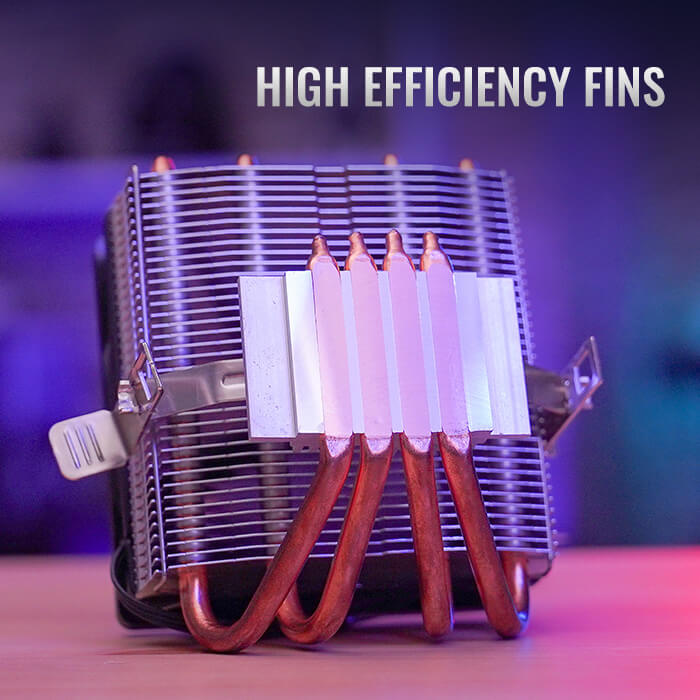 HIGH EFFICIENCY FINS