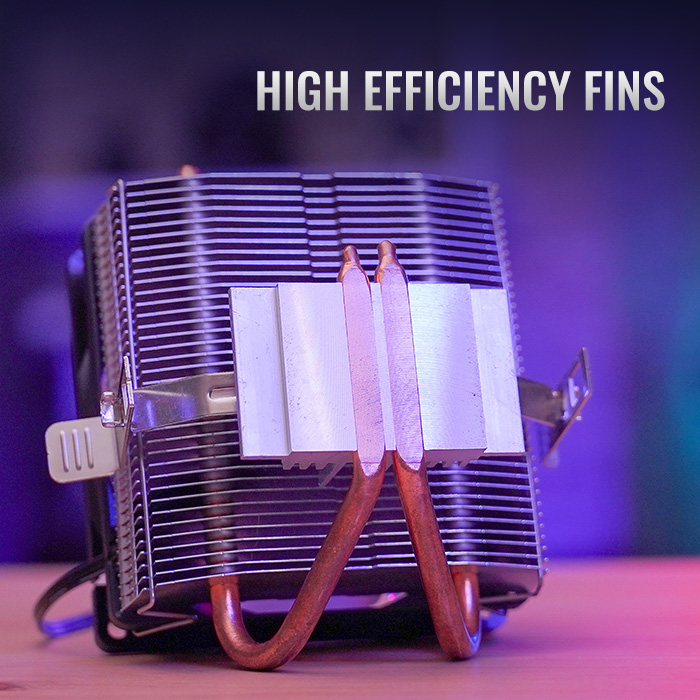 HIGH EFFICIENCY FINS