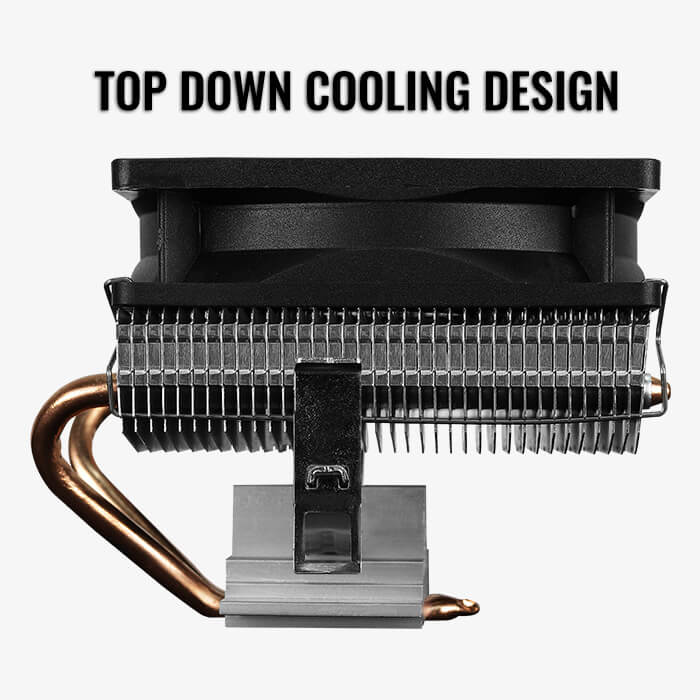 TOP DOWN COOLING DESIGN