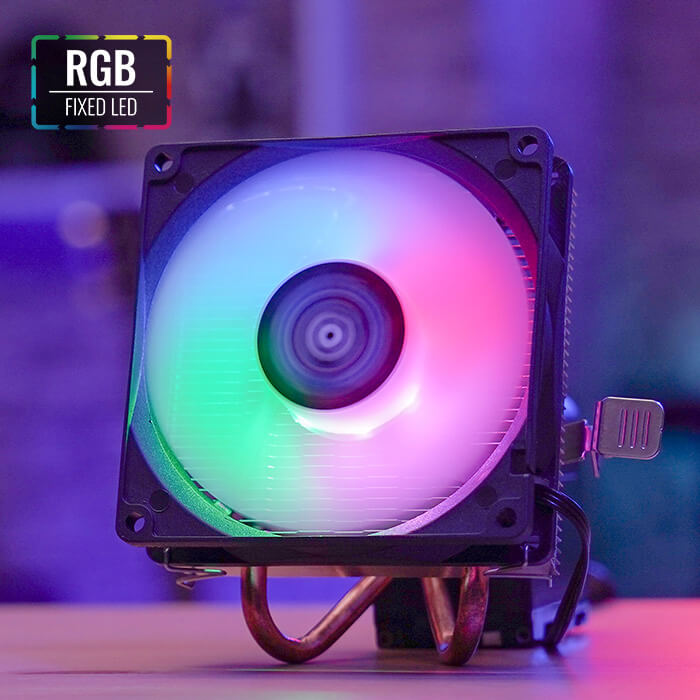 RGB
FIXED LED