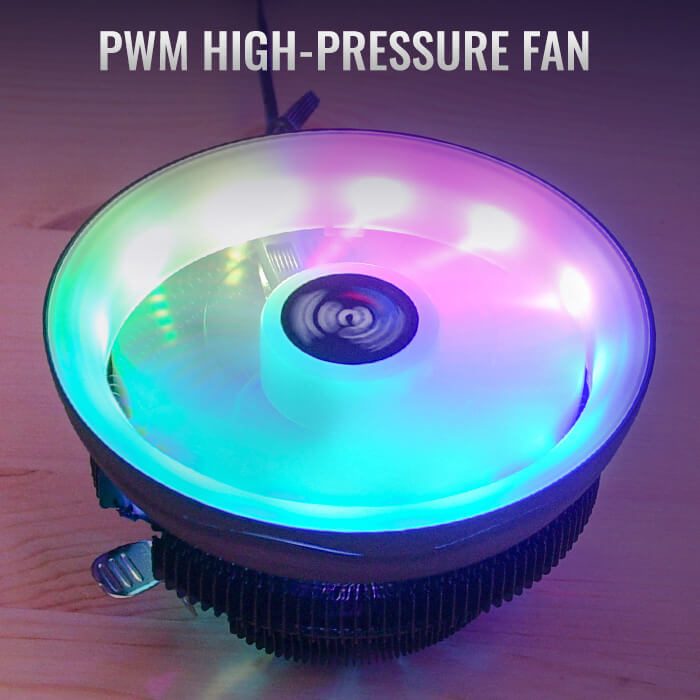 PWM HIGH-PRESSURE FAN