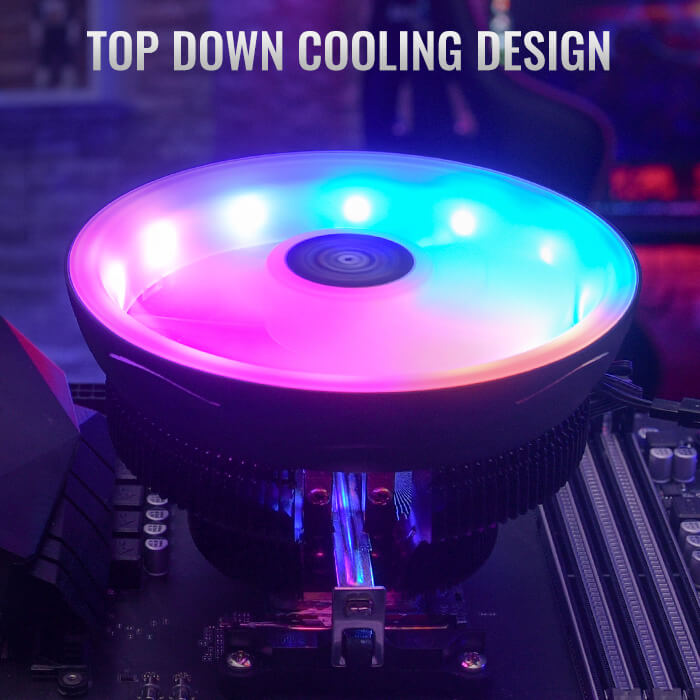 TOP DOWN COOLING DESIGN