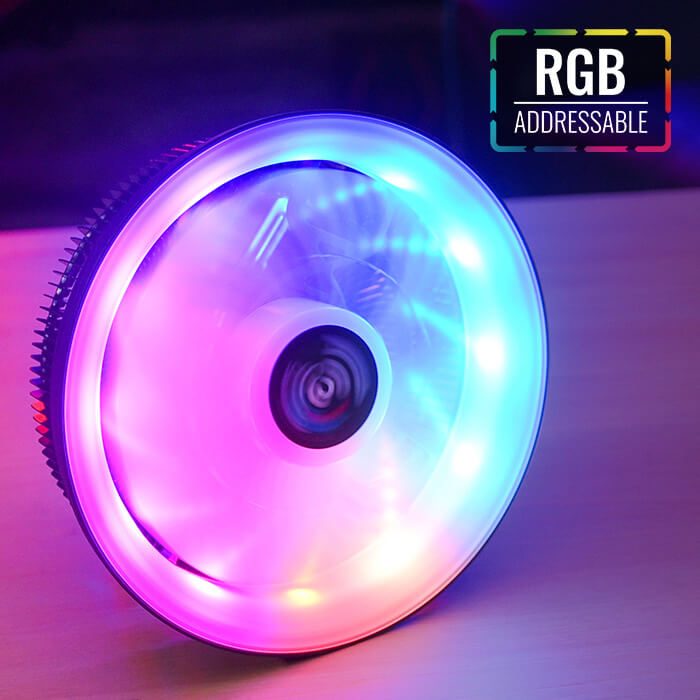 RGB
ADDRESSABLE