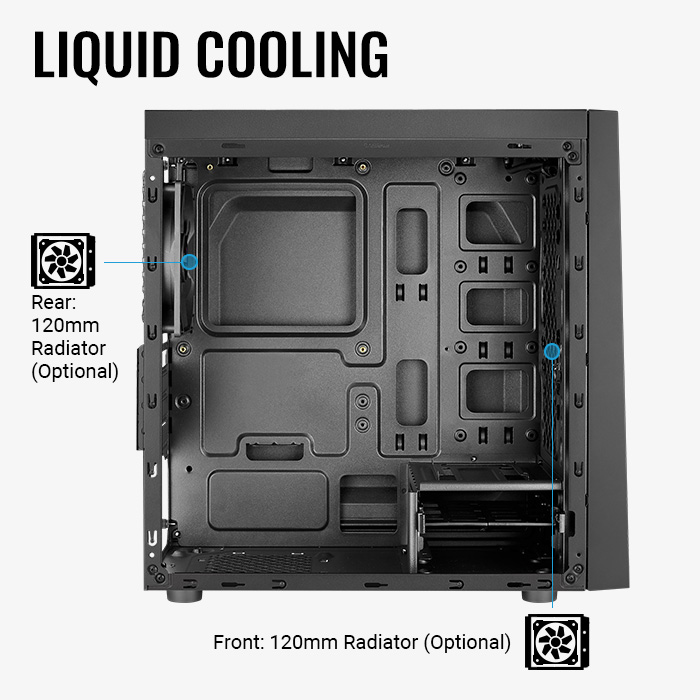 LIQUID COOLING

Rear:
120mm
Radiator
(Optional)

Front: 120mm Radiator (Optional)