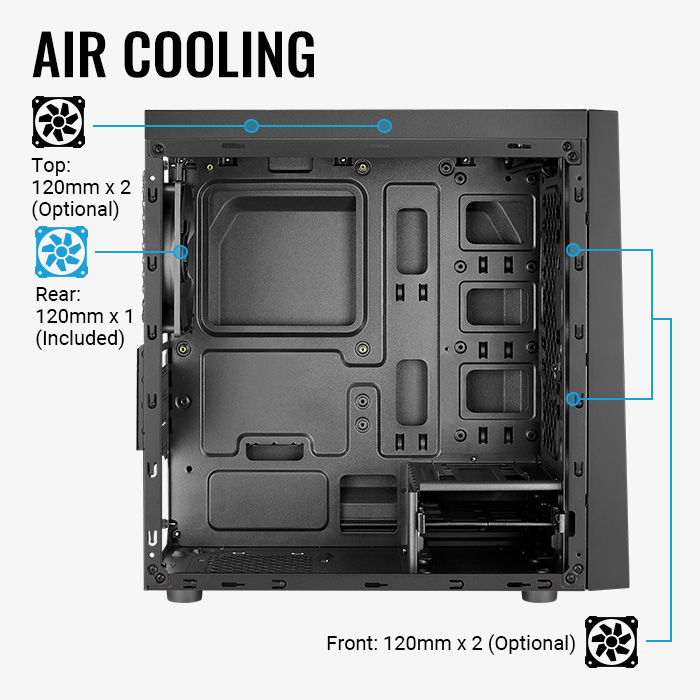 AIR COOLING

Top:
120mm x 2
(Optional)

Rear:
120mm x 1
(Included)

Front: 120mm x 2 (Optional)