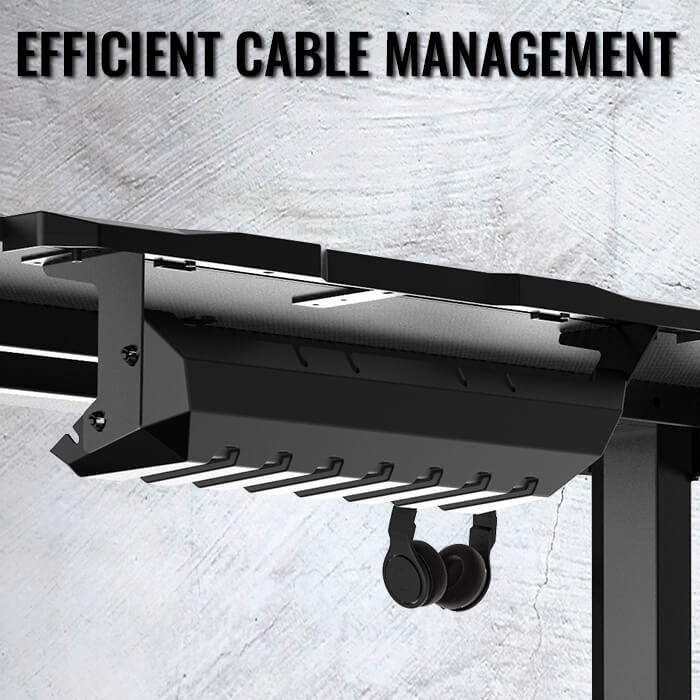 EFFICIENT CABLE MANAGEMENT