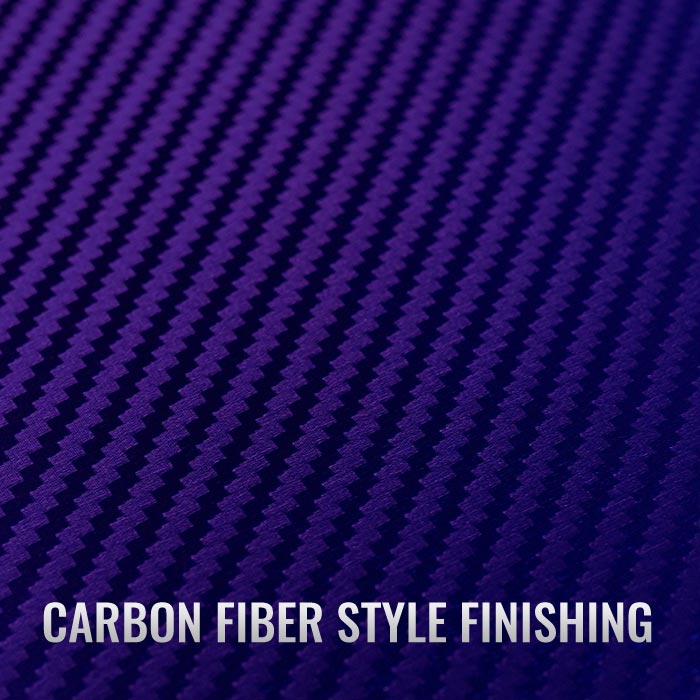 CARBON FIBER STYLE FINISHING