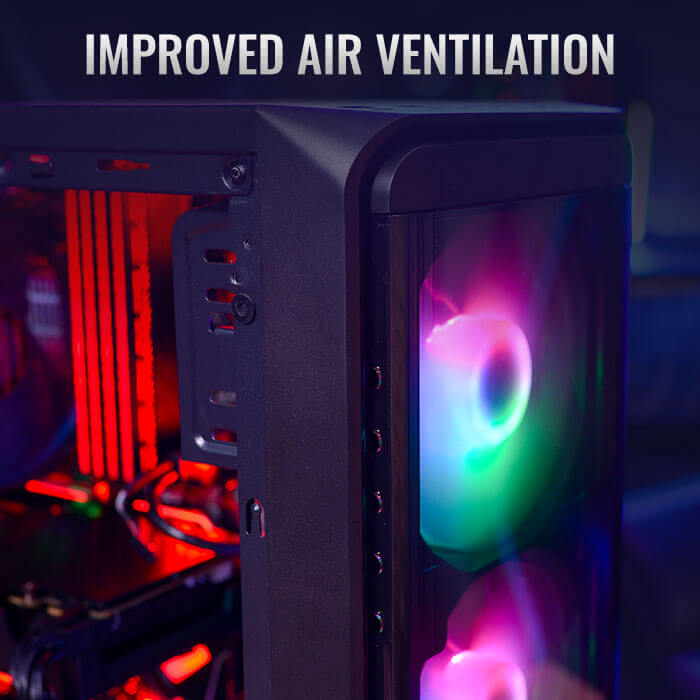 IMPROVED AIR VENTILATION