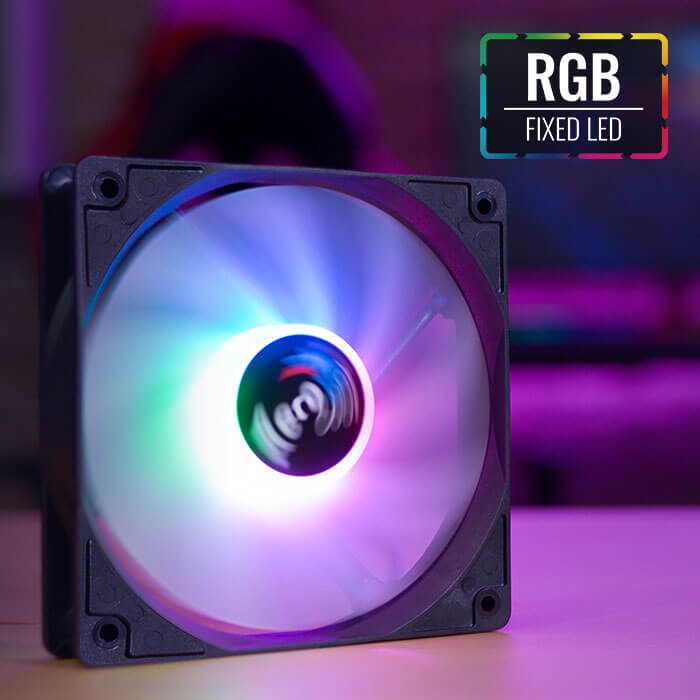 RGB
FIXED LED