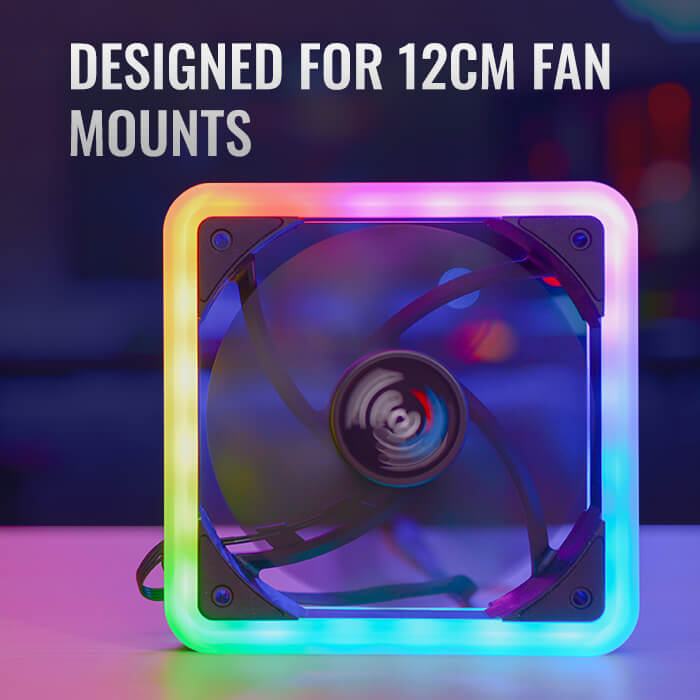 DESIGNED FOR 12CM FAN MOUNTS