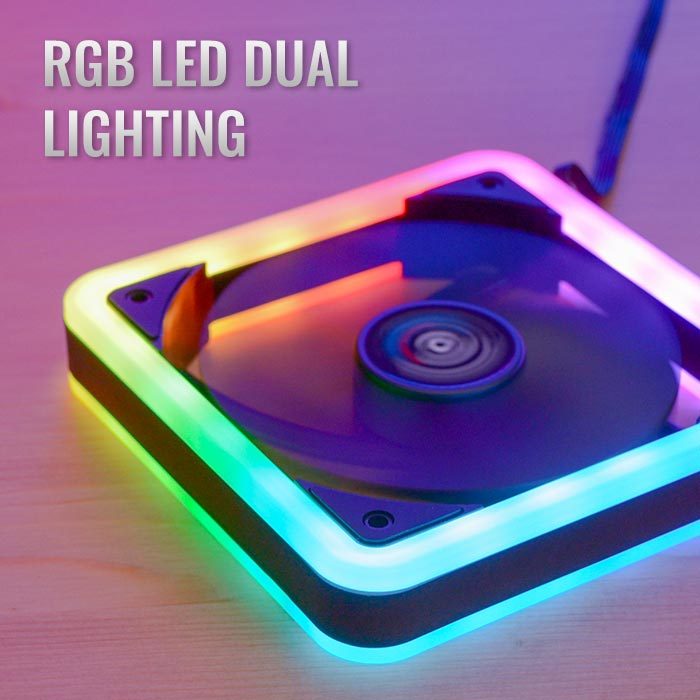 RGB LED DUAL LIGHTING