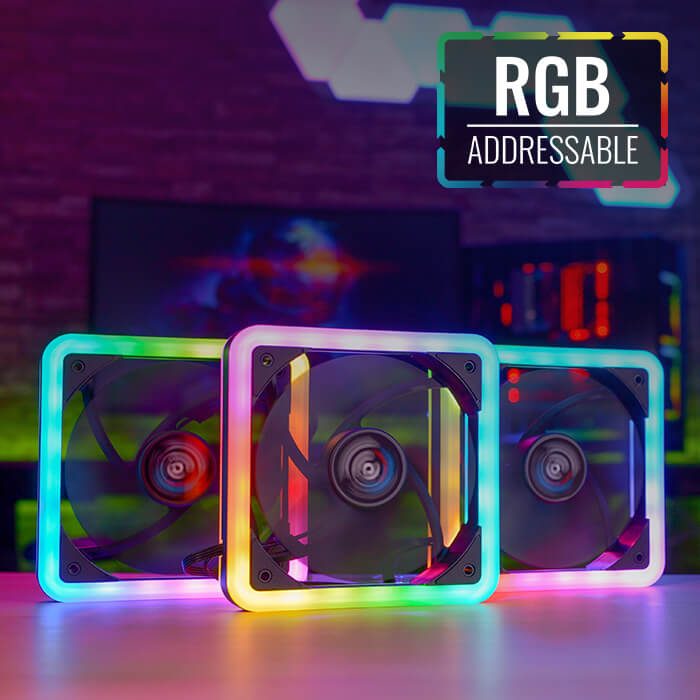 RGB
ADDRESSABLE