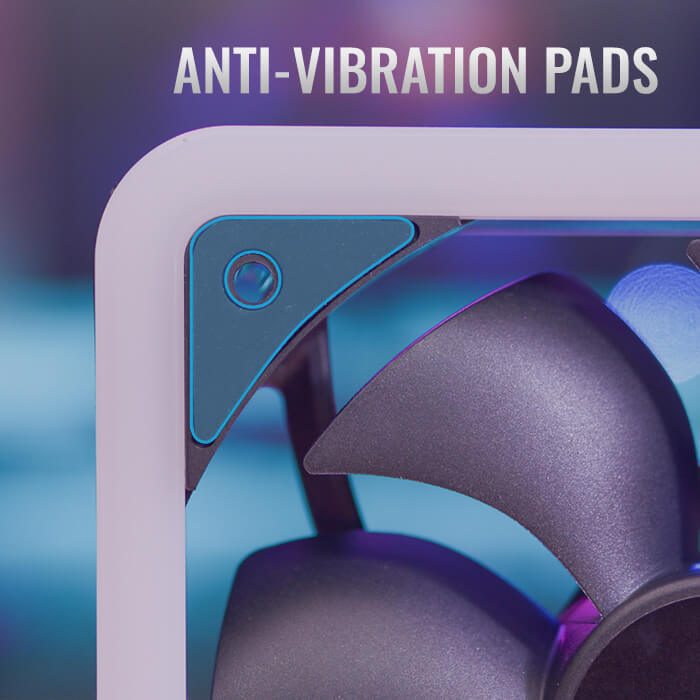 ANTI-VIBRATION PADS