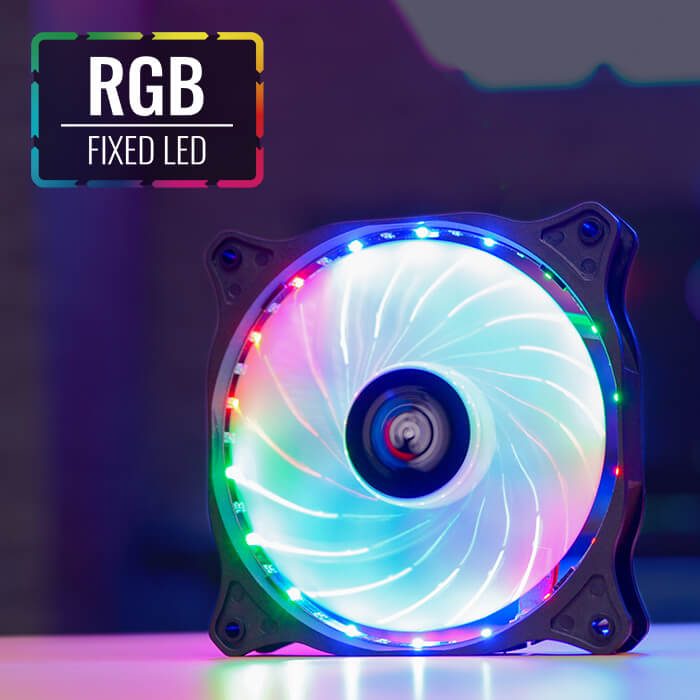 RGB
FIXED LED