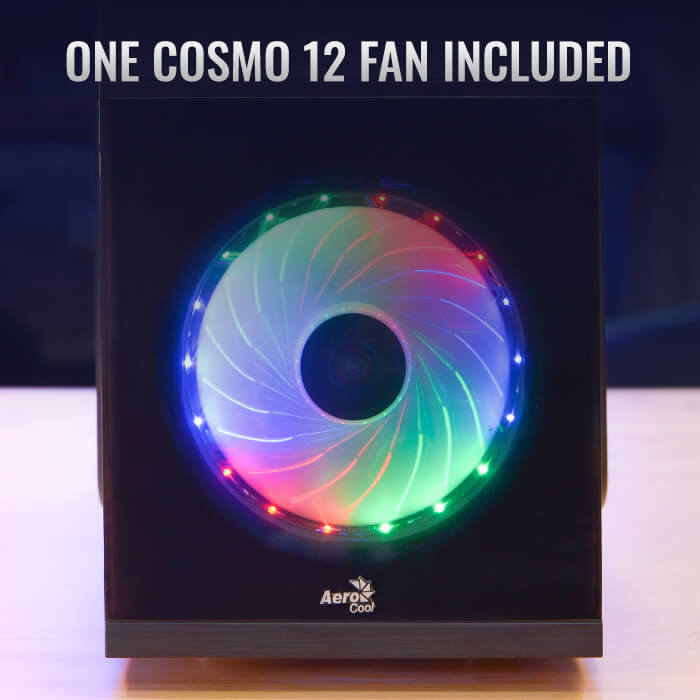 ONE COSMO 12 FAN INCLUDED

Aero Cool